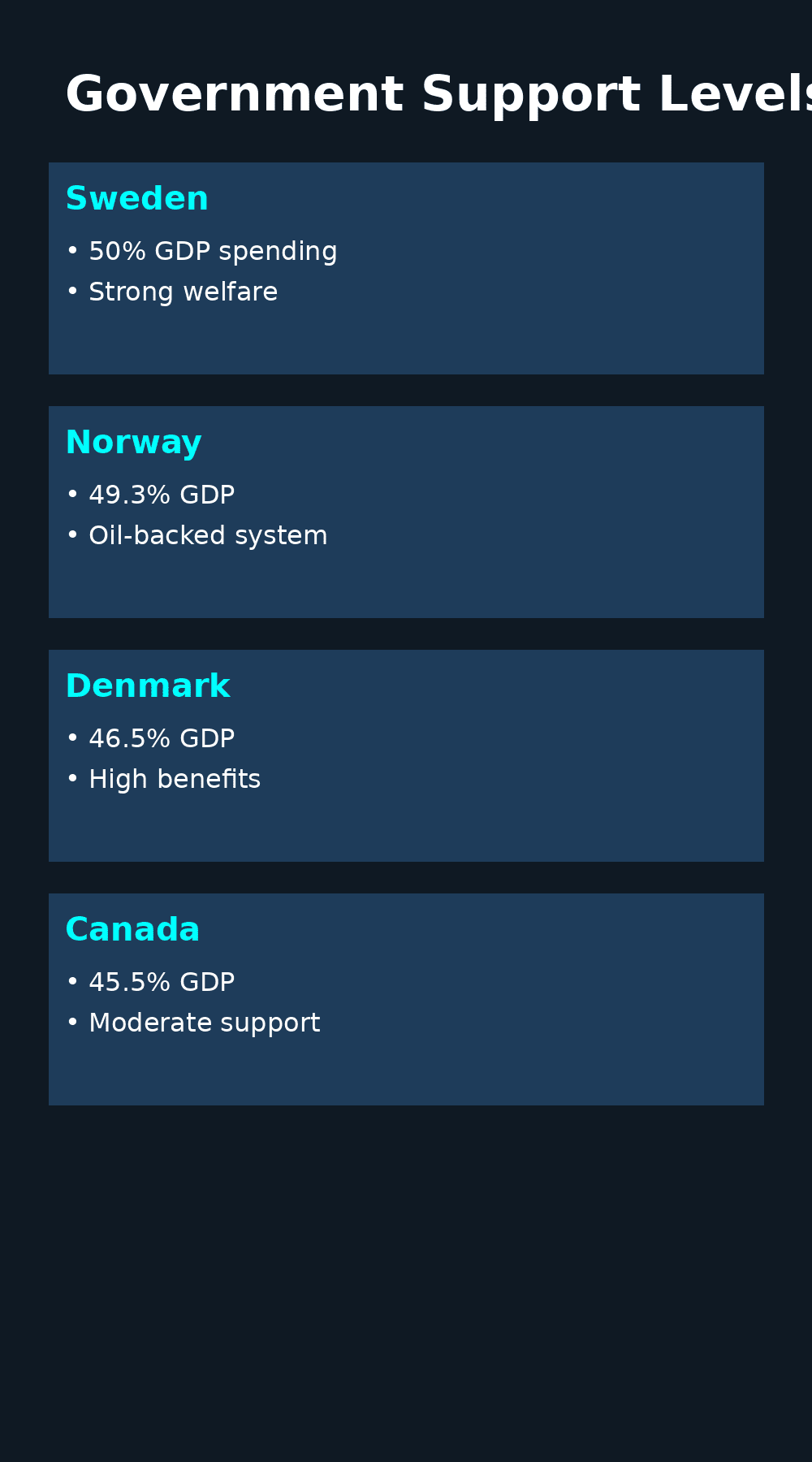 Government Support Levels

Sweden

• 50% GDP spending
• Strong welfare

Norway

• 49.3% GDP
• Oil-backed system

Denmark

• 46.5% GDP
• High benefits

Canada

• 45.5% GDP
• Moderate support