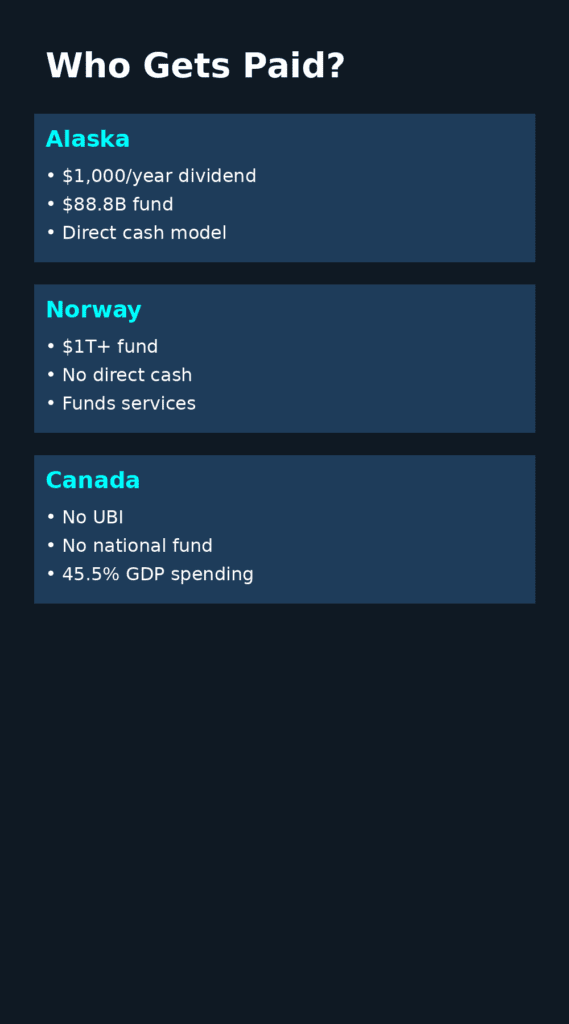 Who Gets Paid?

Alaska
• $1,000/year dividend
• $88.8B fund
• Direct cash model

Norway
• $1T+ fund
• No direct cash
• Funds services

Canada
• No UBI
• No national fund
• 45.5% GDP spending